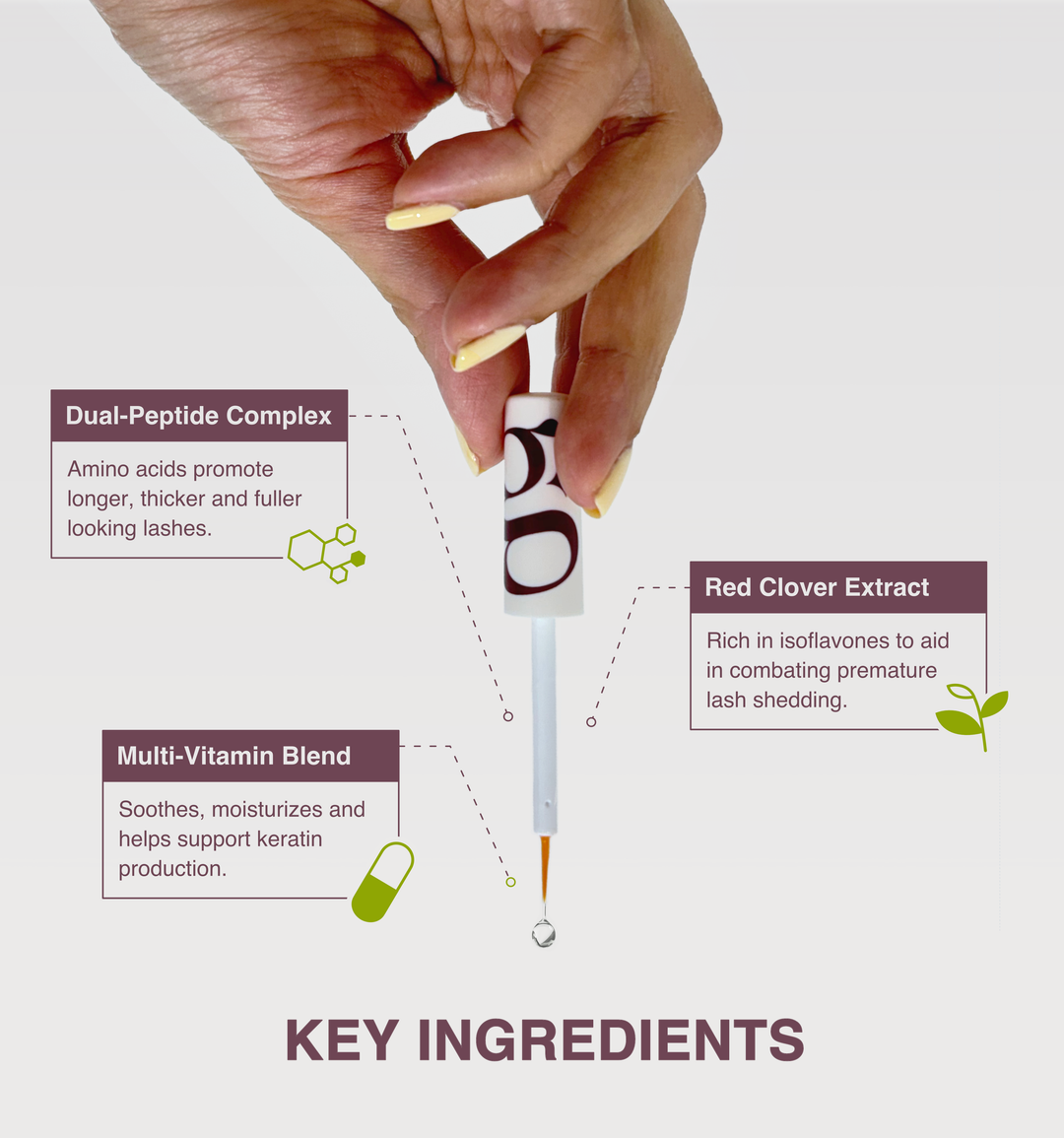 Dual-Peptide Complex

Amino acids promote longer, thicker and fuller looking lashes.

Red Clover Extract

Rich in isoflavones to aid in combating premature lash shedding.

Multi-Vitamin Blend

Soothes, moisturizes and helps support keratin production.

KEY INGREDIENTS